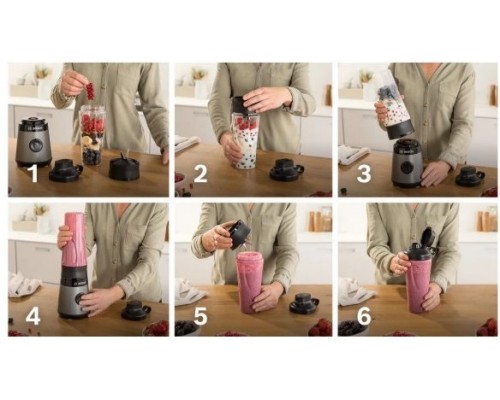 1

2

3

4

5

6